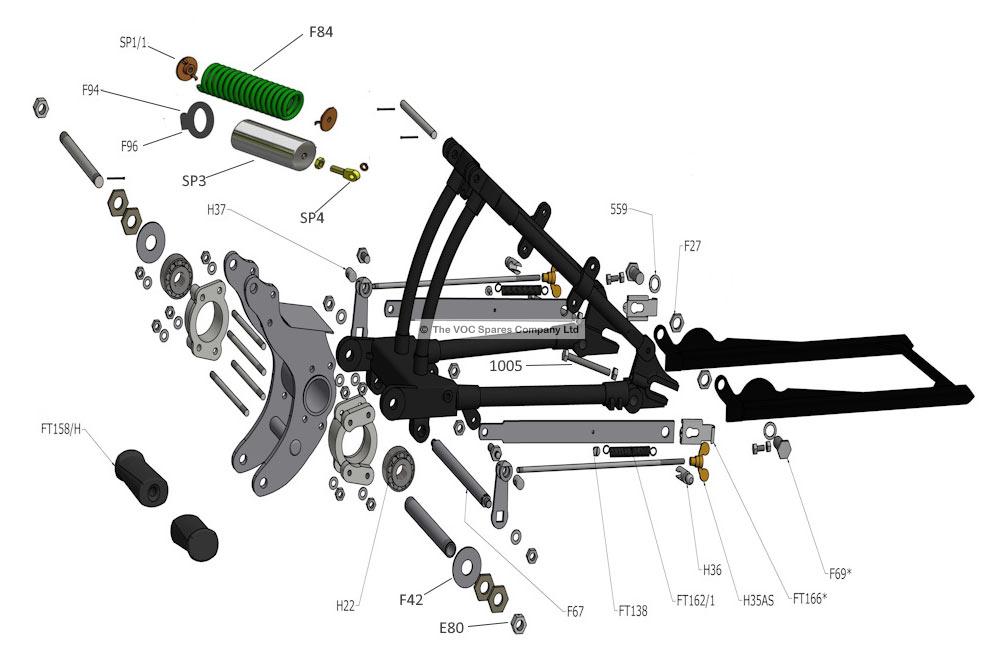 SP1/1
F84
F94
F96
SP3
SP4
H37
559
F27
© The VOC Spares Company Ltd
1005
FT158/H
H22
F42
E80
F67
FT138
FT162/1
H36
H35AS
FT166*
F69*